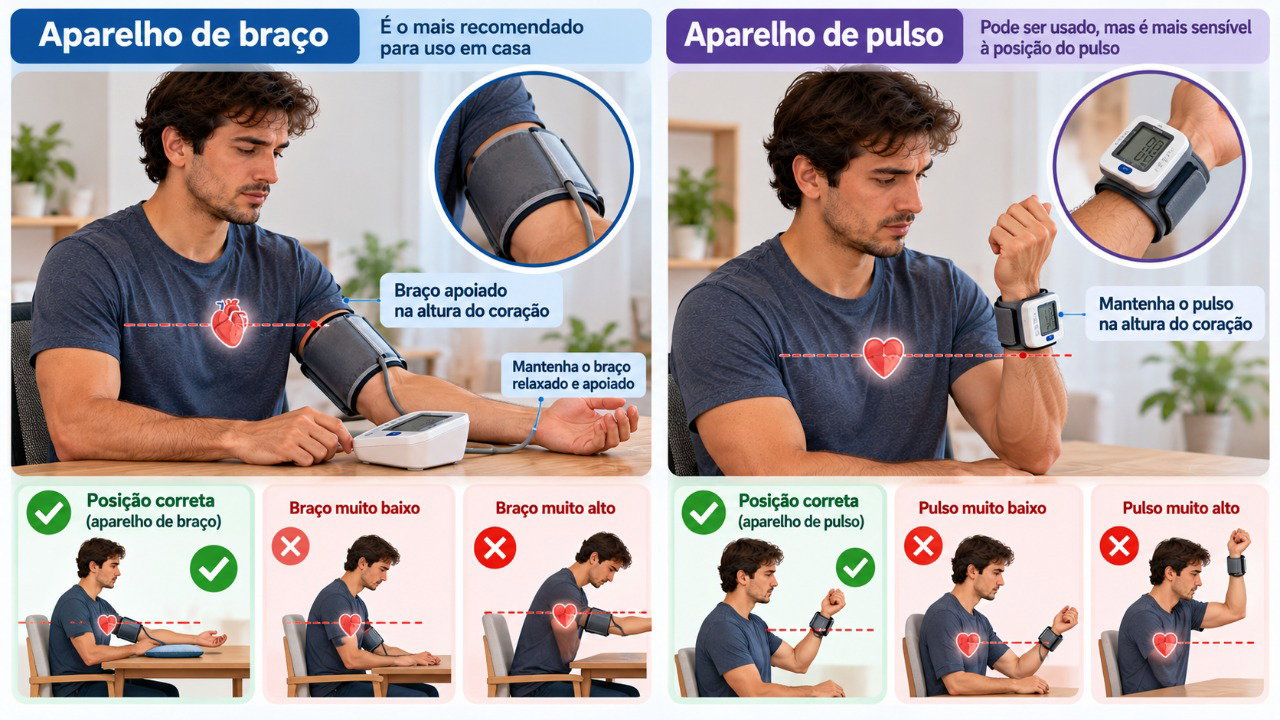 Aparelho de braço

É o mais recomendado para uso em casa

Braço apoiado na altura do coração

Mantenha o braço relaxado e apoiado

Posição correta (aparelho de braço)

Braço muito baixo

Braço muito alto

Aparelho de pulso

Pode ser usado, mas é mais sensível à posição do pulso

Mantenha o pulso na altura do coração

Posição correta (aparelho de pulso)

Pulso muito baixo

Pulso muito alto