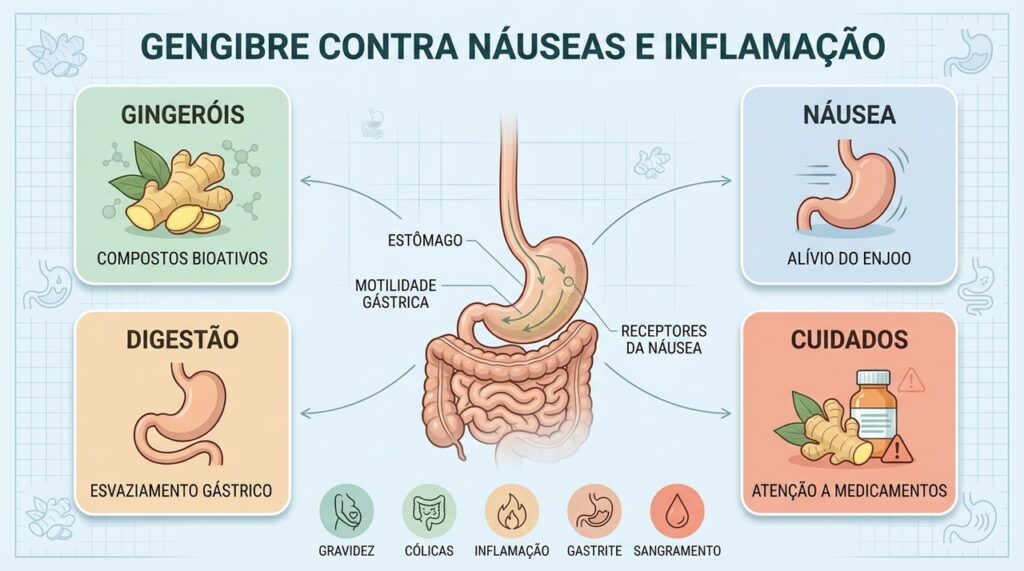 GENGIBRE CONTRA NÁUSEAS E INFLAMAÇÃO

GINGERÓIS

COMPOSTOS BIOATIVOS

DIGESTÃO

ESVAZIAMENTO GÁSTRICO

ESTÔMAGO

MOTILIDADE GÁSTRICA

RECEPTORES DA NÁUSEA

NÁUSEA

ALÍVIO DO ENJOO

CUIDADOS

ATENÇÃO A MEDICAMENTOS

GRAVIDEZ

CÓLICAS

INFLAMAÇÃO

GASTRITE

SANGRAMENTO