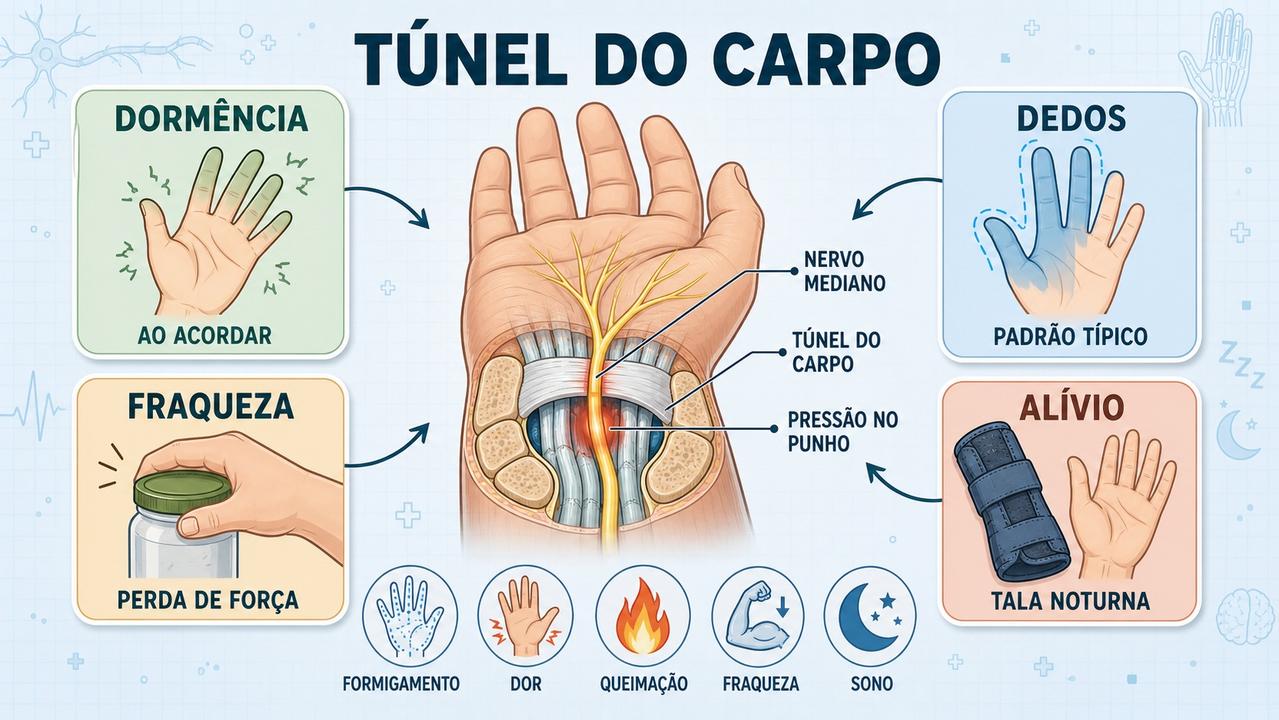 TÚNEL DO CARPO

DORMÊNCIA

AO ACORDAR

FRAQUEZA

PERDA DE FORÇA

NERVO MEDIANO

TÚNEL DO CARPO

PRESSÃO NO PUNHO

DEDOS

PADRÃO TÍPICO

ALÍVIO

TALA NOTURNA

FORMIGAMENTO

DOR

QUEIMAÇÃO

FRAQUEZA

SONO