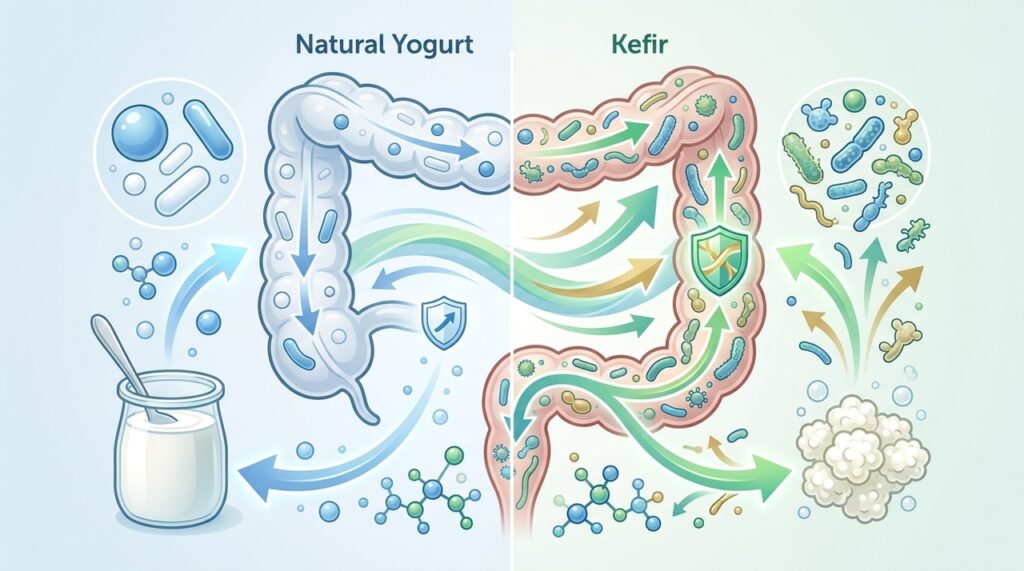 Natural Yogurt

Kefir